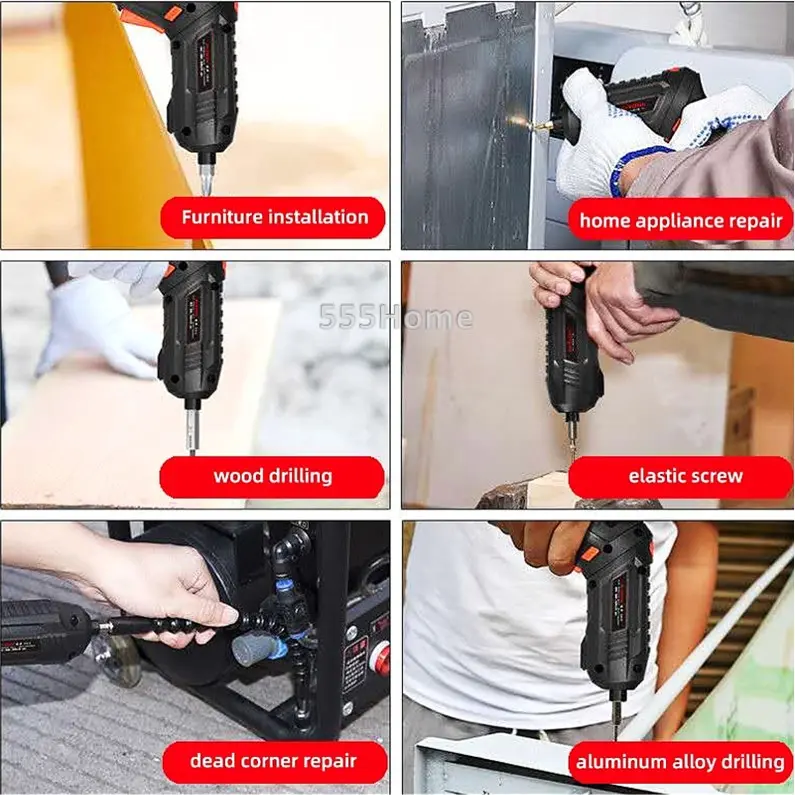 Furniture installation

home appliance repair

555Home

wood drilling

elastic screw

dead corner repair

aluminum alloy drilling